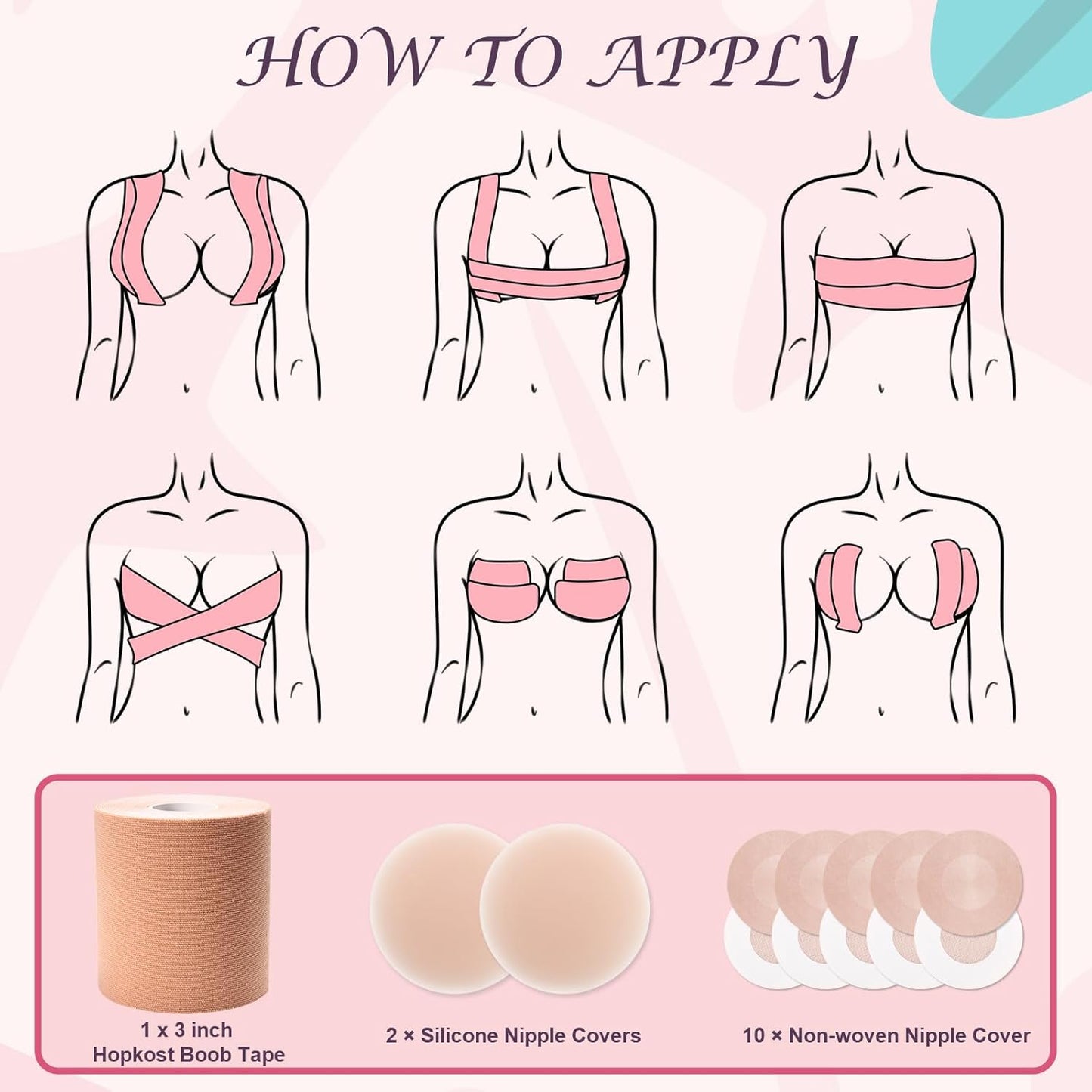 HOW TO APPLY

1 x 3 inch
Hopkost Boob Tape

2 × Silicone Nipple Covers

10 × Non-woven Nipple Cover